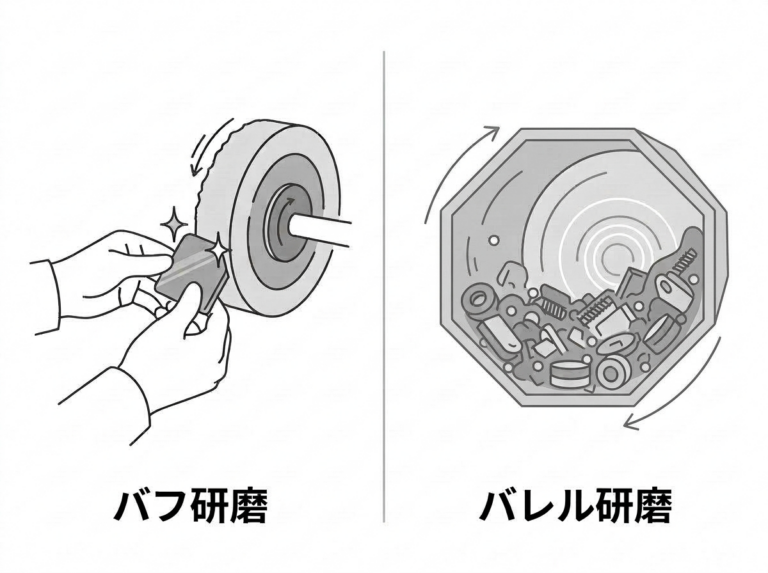 バフ研磨

バレル研磨