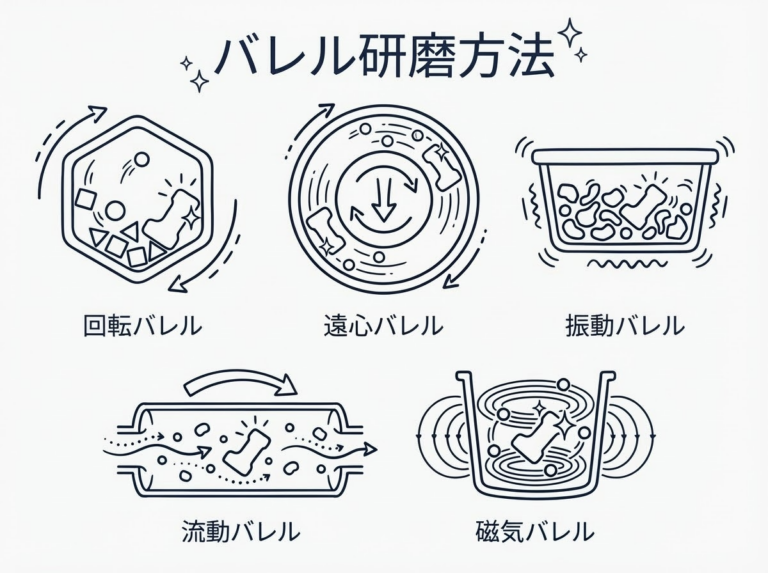 バレル研磨方法

回転バレル

遠心バレル

振動バレル

流動バレル

磁気バレル